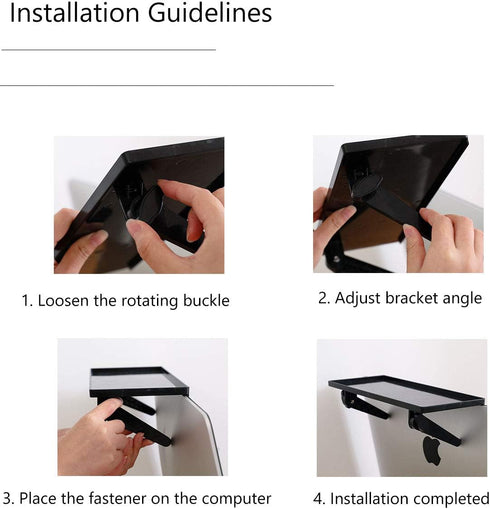 Installation Guidelines

1. Loosen the rotating buckle

2. Adjust bracket angle

3. Place the fastener on the computer

4. Installation completed